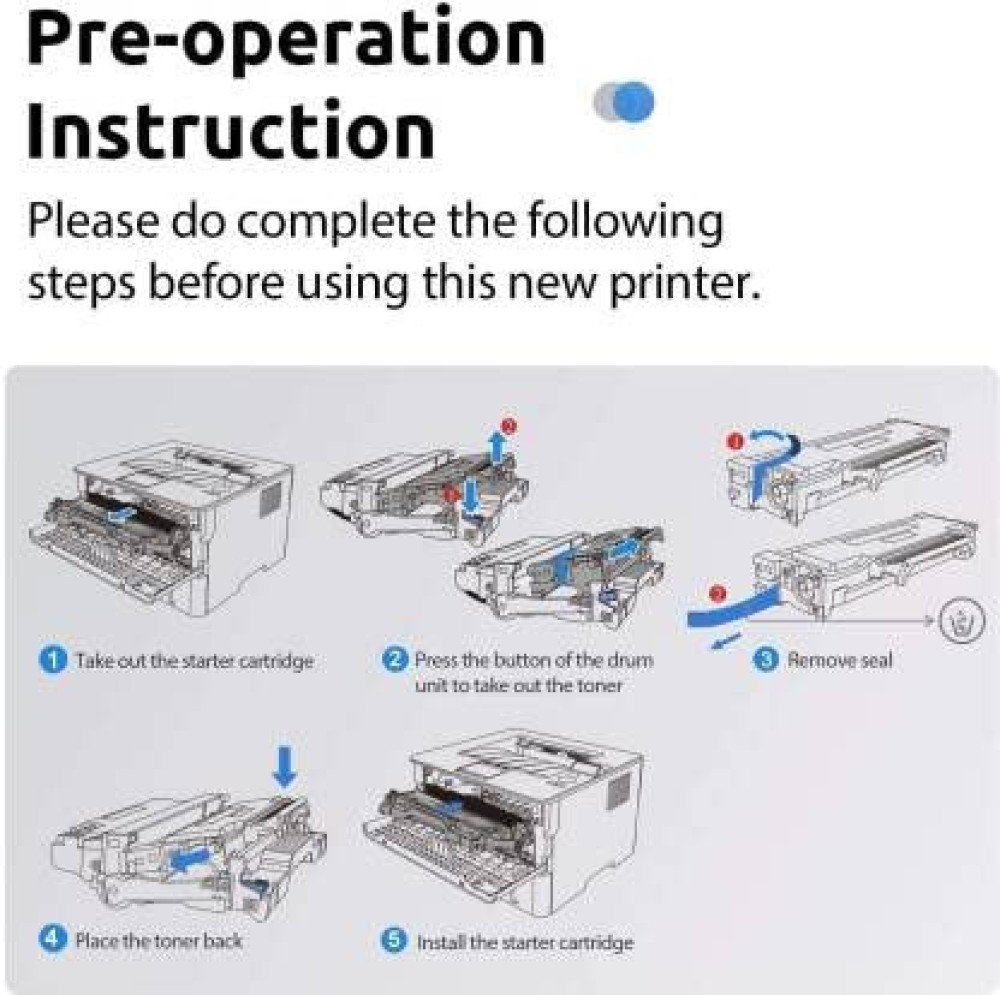 Pre-operation Instruction

Please do complete the following steps before using this new printer.

1 Take out the starter cartridge

2 Press the button of the drum unit to take out the toner

3 Remove seal

4 Place the toner back

5 Install the starter cartridge